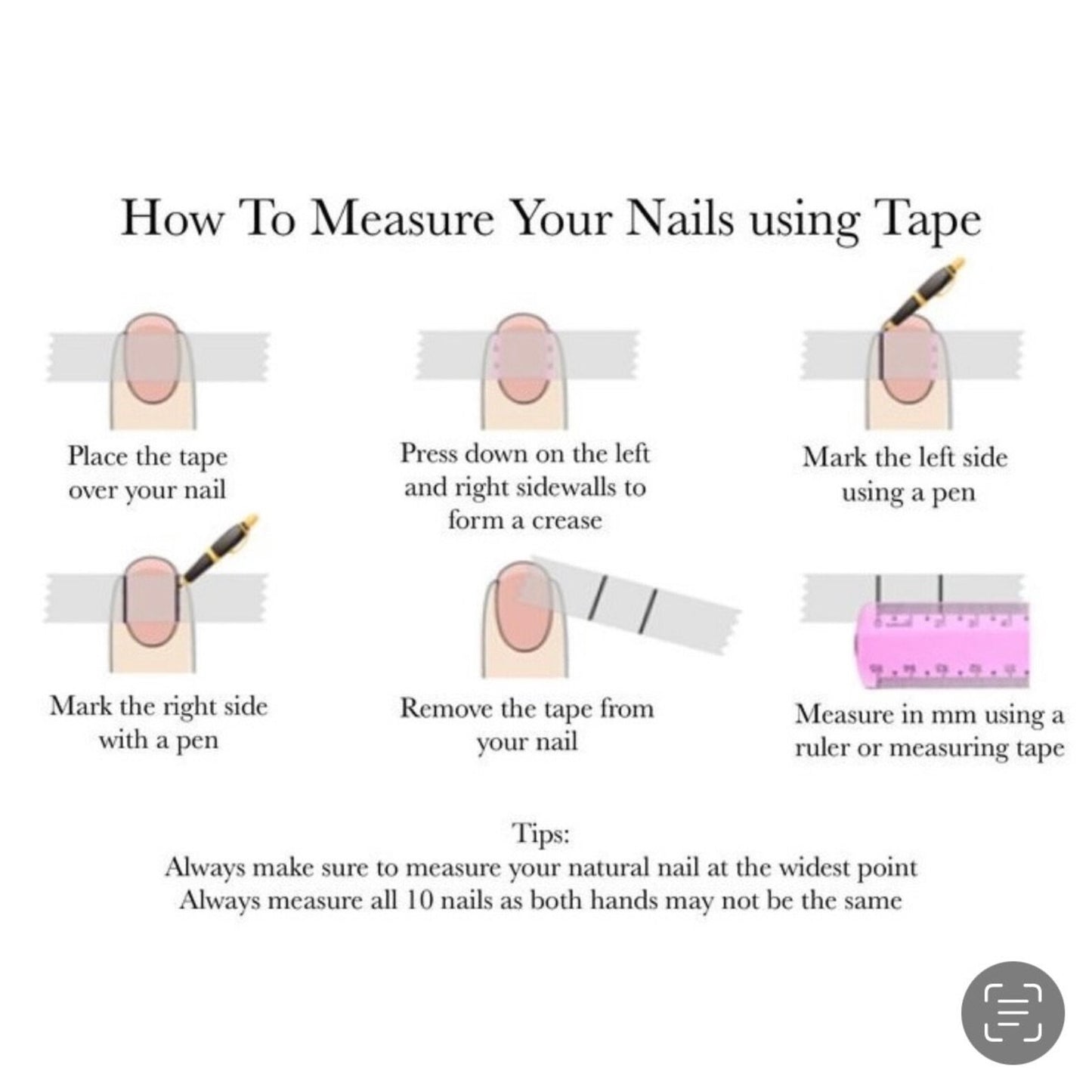 How To Measure Your Nails using Tape

Place the tape over your nail

Press down on the left and right sidewalls to form a crease

Mark the left side using a pen

Mark the right side with a pen

Remove the tape from your nail

Measure in mm using a ruler or measuring tape

Tips:
Always make sure to measure your natural nail at the widest point
Always measure all 10 nails as both hands may not be the same